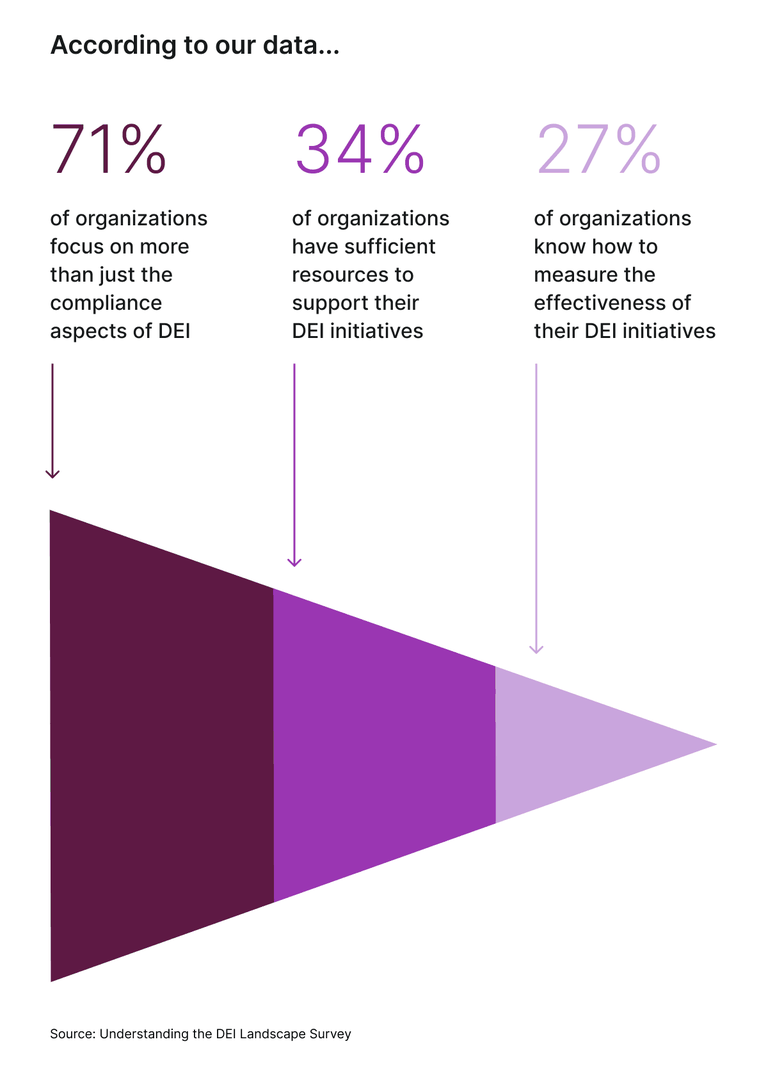 According to our data...

71%

of organizations focus on more than just the compliance aspects of DEI

34%

of organizations have sufficient resources to support their DEI initiatives

27%

of organizations know how to measure the effectiveness of their DEI initiatives

Source: Understanding the DEI Landscape Survey